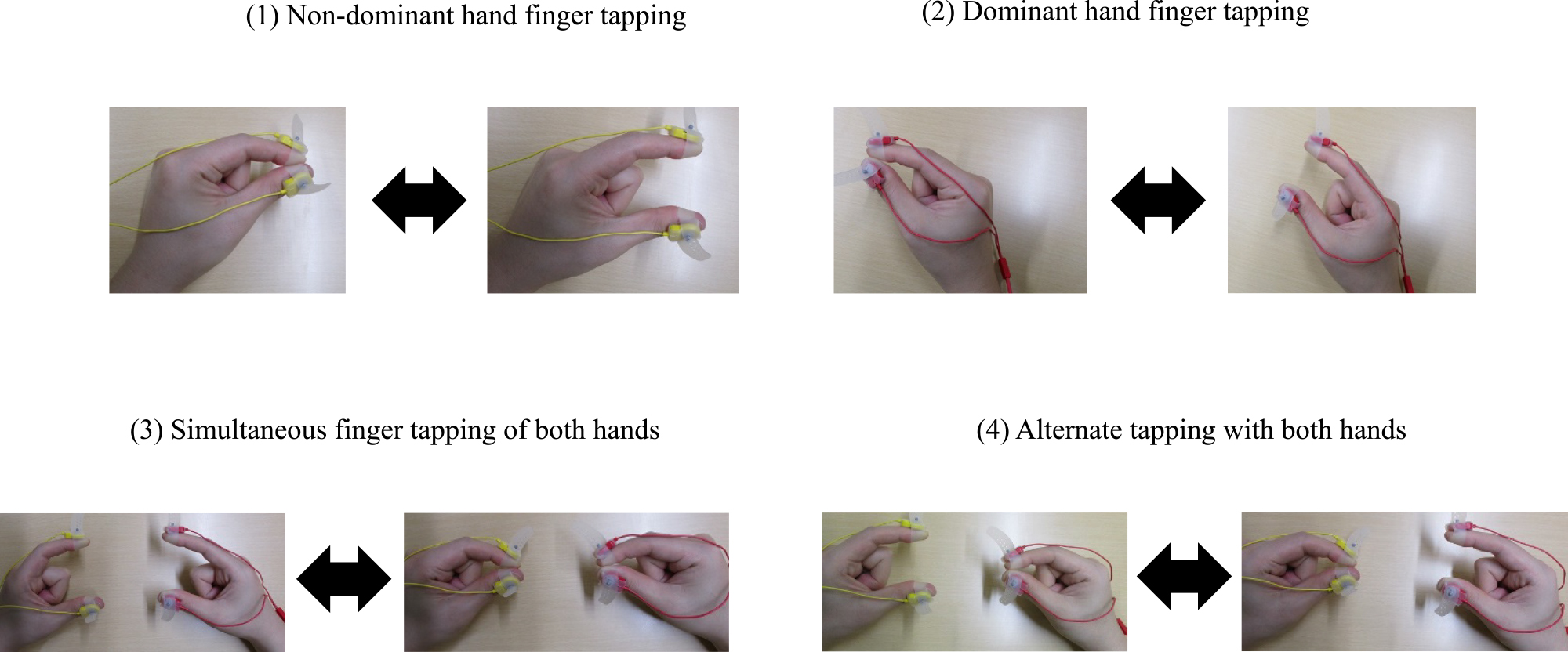 (1) Non-dominant hand finger tapping

(2) Dominant hand finger tapping

(3) Simultaneous finger tapping of both hands

(4) Alternate tapping with both hands