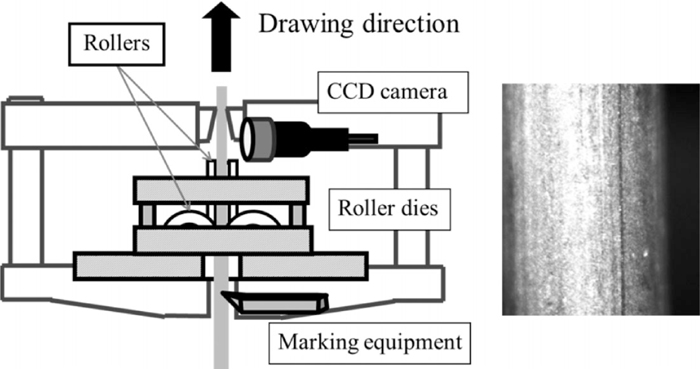 Drawing direction

Rollers

CCD camera

Roller dies

Marking equipment