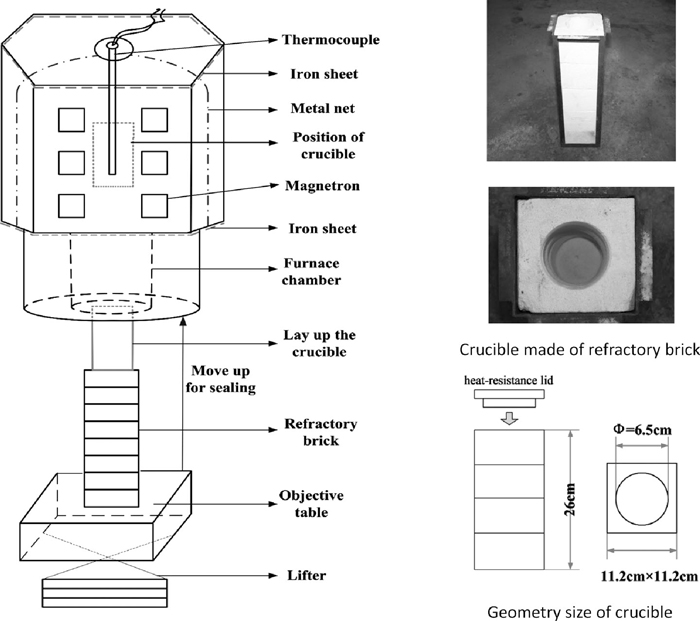 Thermocouple

Iron sheet

Metal net

Position of crucible

Magnetron

Iron sheet

Furnace chamber

Lay up the crucible

Move up for sealing

Refractory brick

Objective table

Lifter

Crucible made of refractory brick

heat-resistance lid

$\Phi$=6.5cm

26cm

11.2cm×11.2cm

Geometry size of crucible