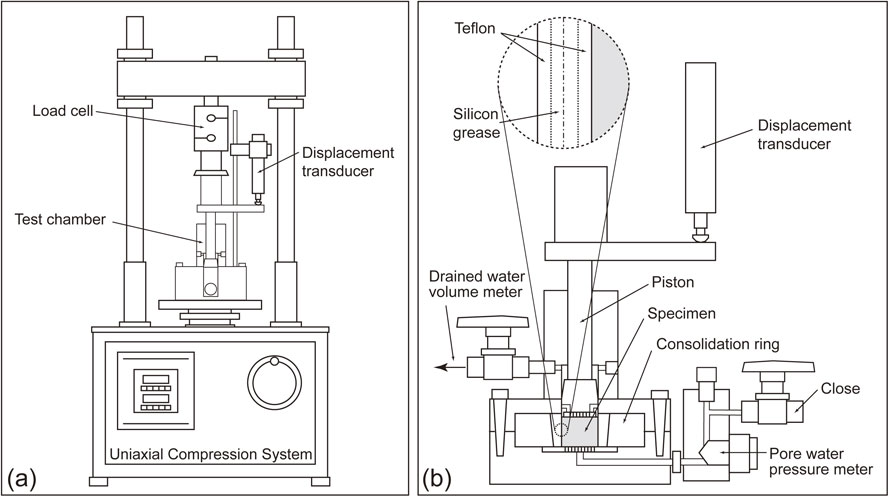 Load cell

Displacement transducer

Test chamber

Uniaxial Compression System

(a)

Teflon

Silicon grease

Displacement transducer

Drained water volume meter

Piston

Specimen

Consolidation ring

Close

Pore water pressure meter

(b)